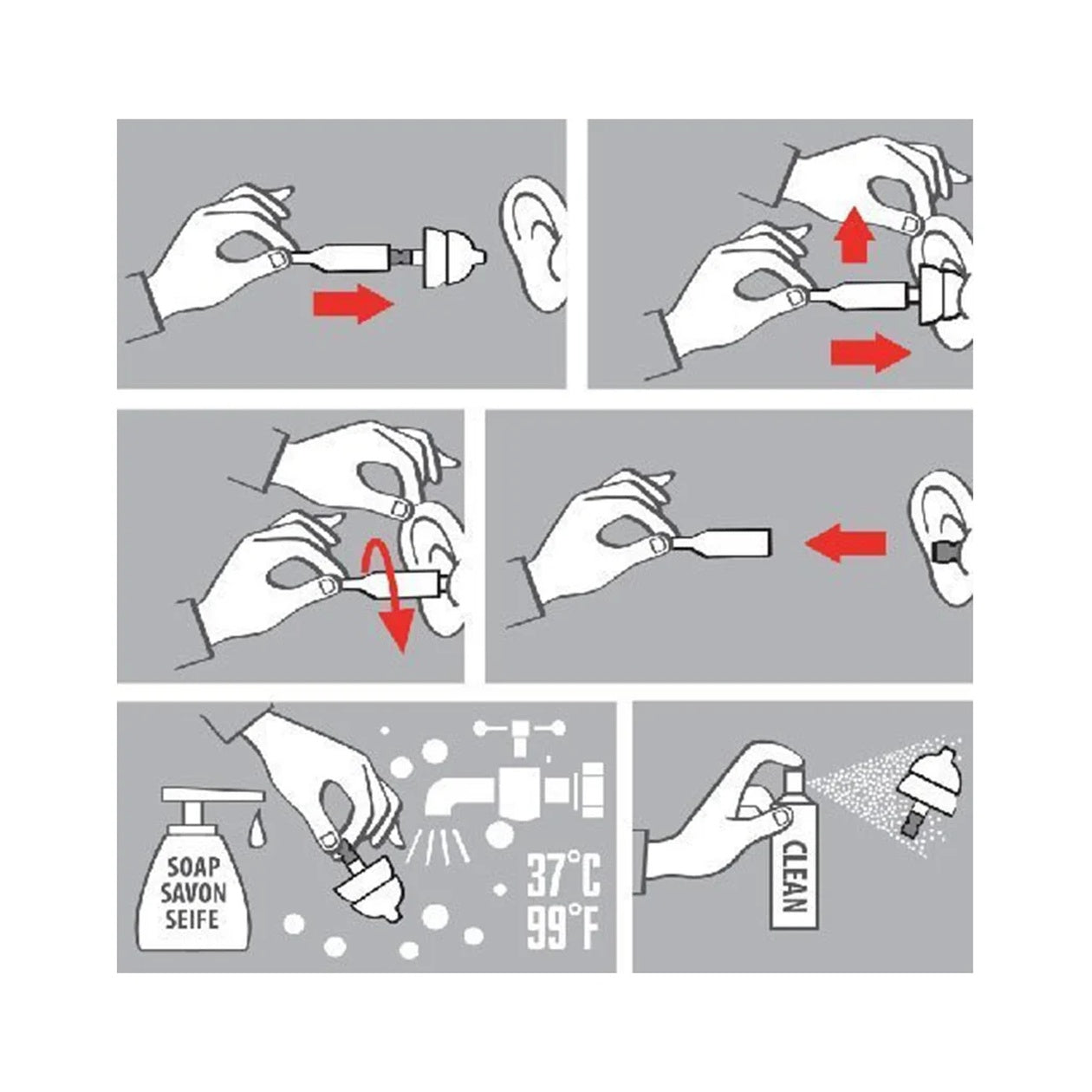 SOAP
SAVON
SEIFE

37°C
99°F

CLEAN